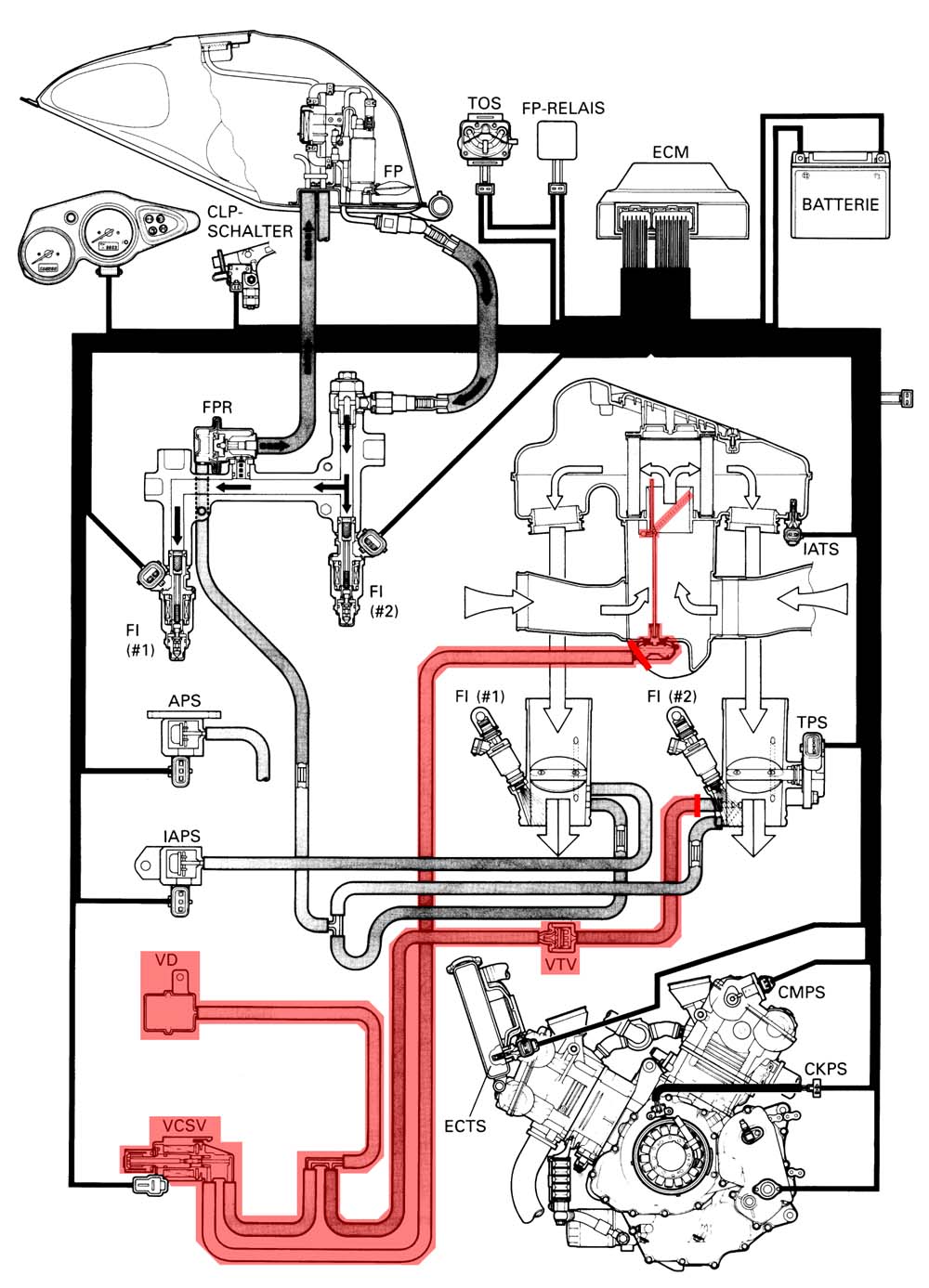 TOS
FP-RELAIS
ECM
BATTERIE
FP
CLP-SCHALTER
FPR
FI (#1)
FI (#2)
IATS
APS
FI (#1)
FI (#2)
TPS
IAPS
VTV
VD
CMPS
CKPS
ECTS
VCSV